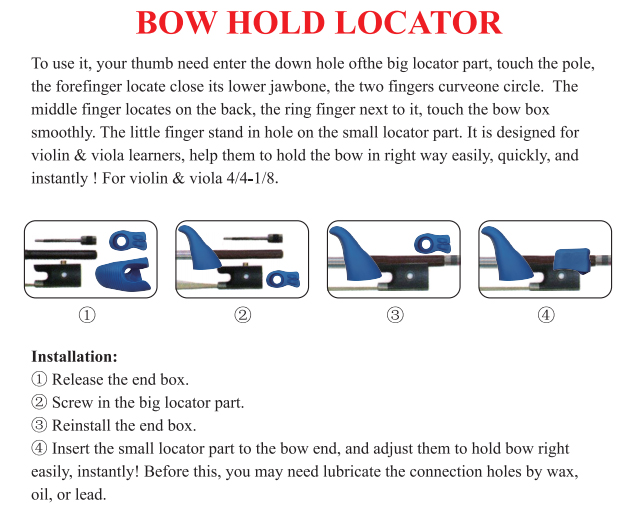 BOW HOLD LOCATOR

To use it, your thumb need enter the down hole ofthe big locator part, touch the pole, the forefinger locate close its lower jawbone, the two fingers curveone circle. The middle finger locates on the back, the ring finger next to it, touch the bow box smoothly. The little finger stand in hole on the small locator part. It is designed for violin & viola learners, help them to hold the bow in right way easily, quickly, and instantly ! For violin & viola 4/4-1/8.

①

②

③

④

Installation:
① Release the end box.
② Screw in the big locator part.
③ Reinstall the end box.
④ Insert the small locator part to the bow end, and adjust them to hold bow right easily, instantly! Before this, you may need lubricate the connection holes by wax, oil, or lead.